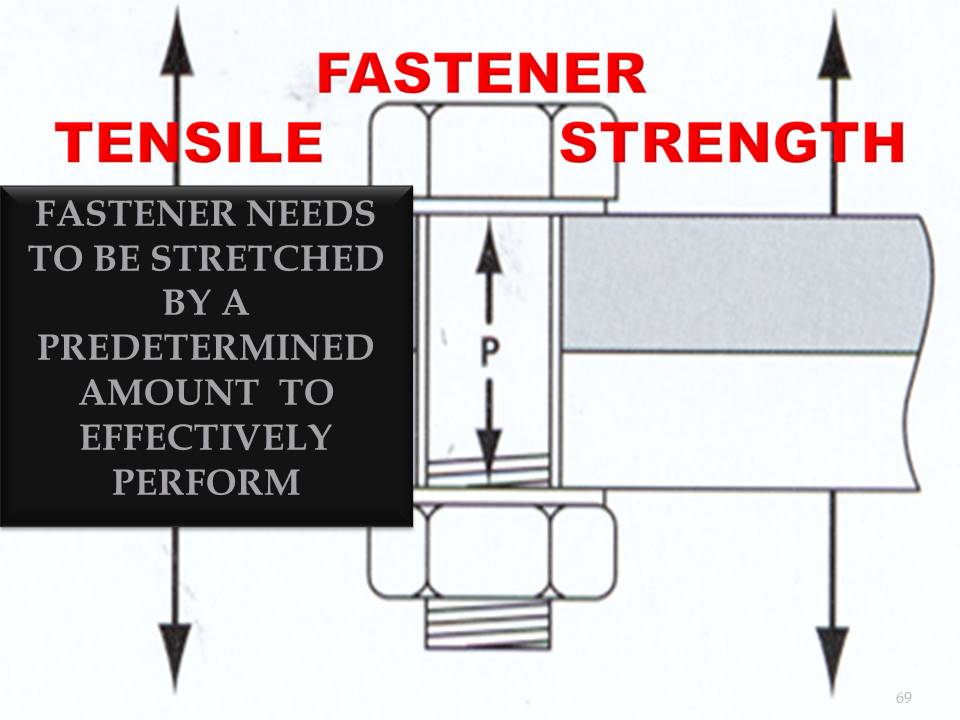 FASTENER

TENSILE STRENGTH

FASTENER NEEDS TO BE STRETCHED BY A PREDETERMINED AMOUNT TO EFFECTIVELY PERFORM

P

69