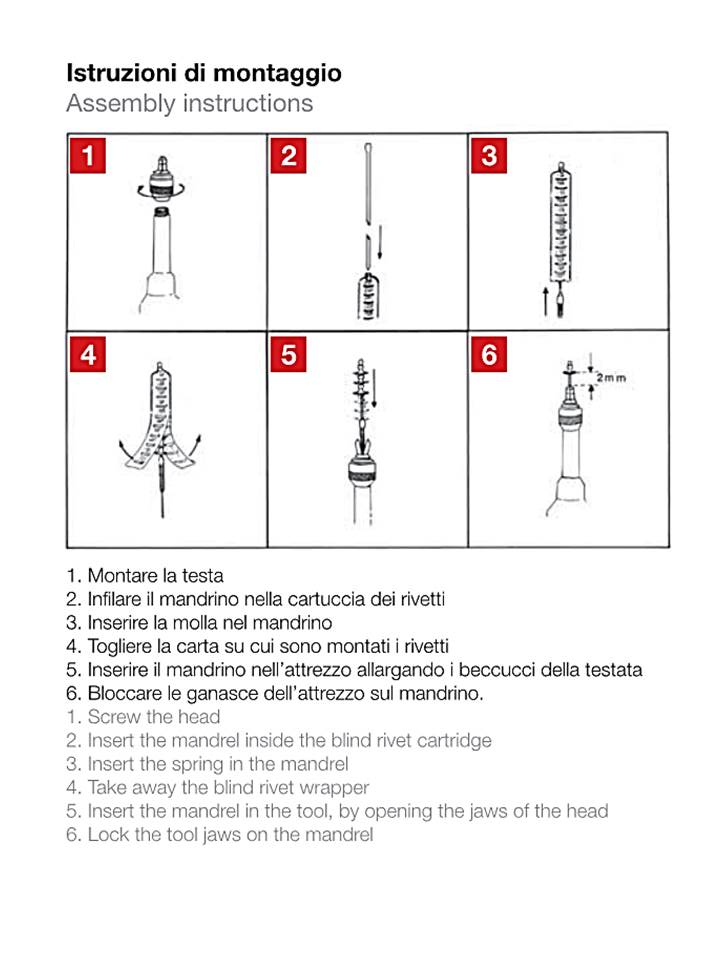 Istruzioni di montaggio
Assembly instructions

1

2

3

4

5

6

2mm

1. Montare la testa
2. Infilare il mandrino nella cartuccia dei rivetti
3. Inserire la molla nel mandrino
4. Togliere la carta su cui sono montati i rivetti
5. Inserire il mandrino nell'attrezzo allargando i beccucci della testata
6. Bloccare le ganasce dell'attrezzo sul mandrino.
1. Screw the head
2. Insert the mandrel inside the blind rivet cartridge
3. Insert the spring in the mandrel
4. Take away the blind rivet wrapper
5. Insert the mandrel in the tool, by opening the jaws of the head
6. Lock the tool jaws on the mandrel