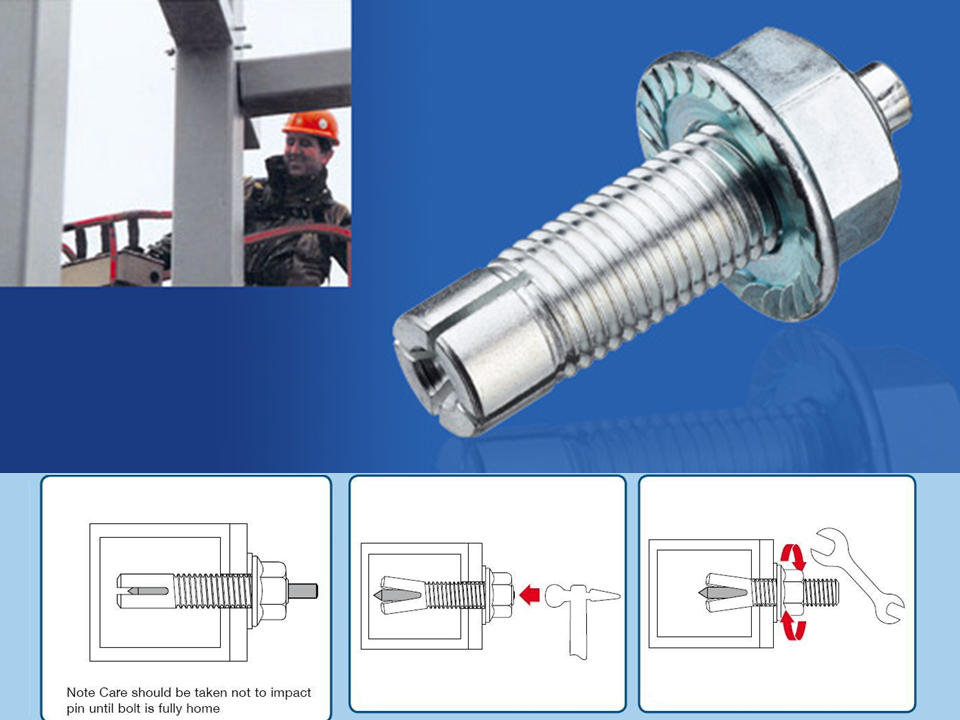 Note Care should be taken not to impact pin until bolt is fully home